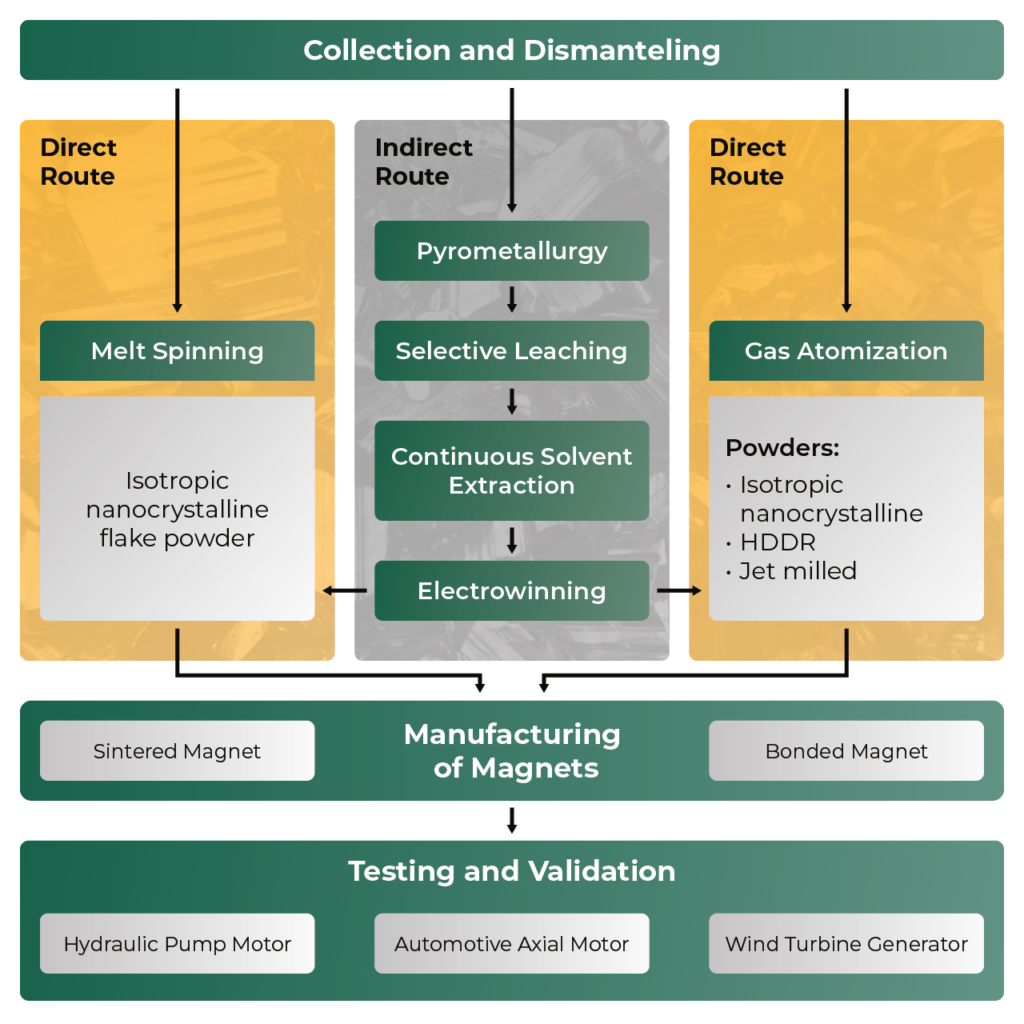 Collection and Dismanteling

Direct Route

Melt Spinning

Isotropic nanocrystalline flake powder

Indirect Route

Pyrometallurgy

Selective Leaching

Continuous Solvent Extraction

Electrowinning

Direct Route

Gas Atomization

Powders:
• Isotropic nanocrystalline
• HDDR
• Jet milled

Sintered Magnet

Manufacturing of Magnets

Bonded Magnet

Testing and Validation

Hydraulic Pump Motor

Automotive Axial Motor

Wind Turbine Generator